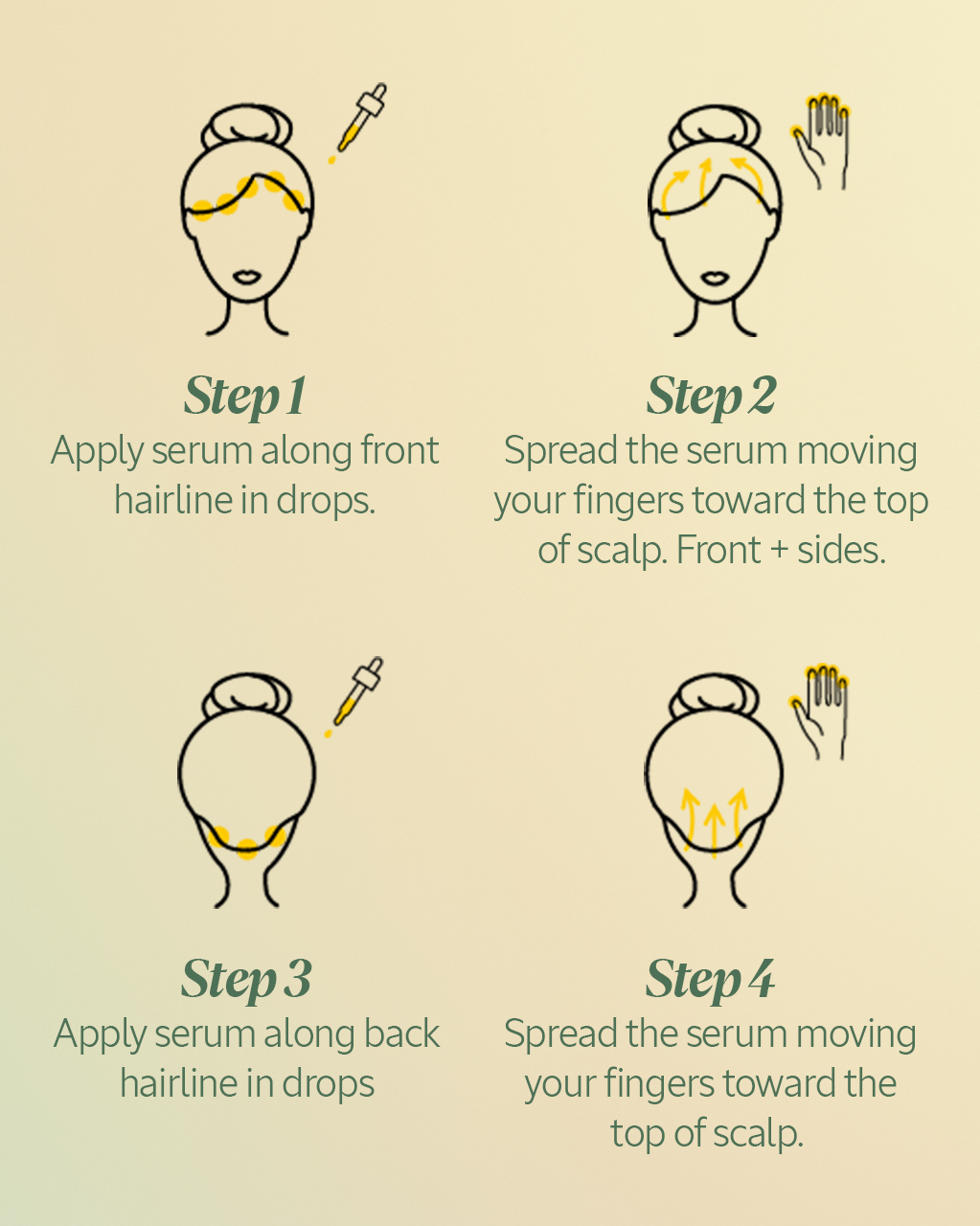 Step 1
Apply serum along front hairline in drops.

Step 2
Spread the serum moving your fingers toward the top of scalp. Front + sides.

Step 3
Apply serum along back hairline in drops

Step 4
Spread the serum moving your fingers toward the top of scalp.